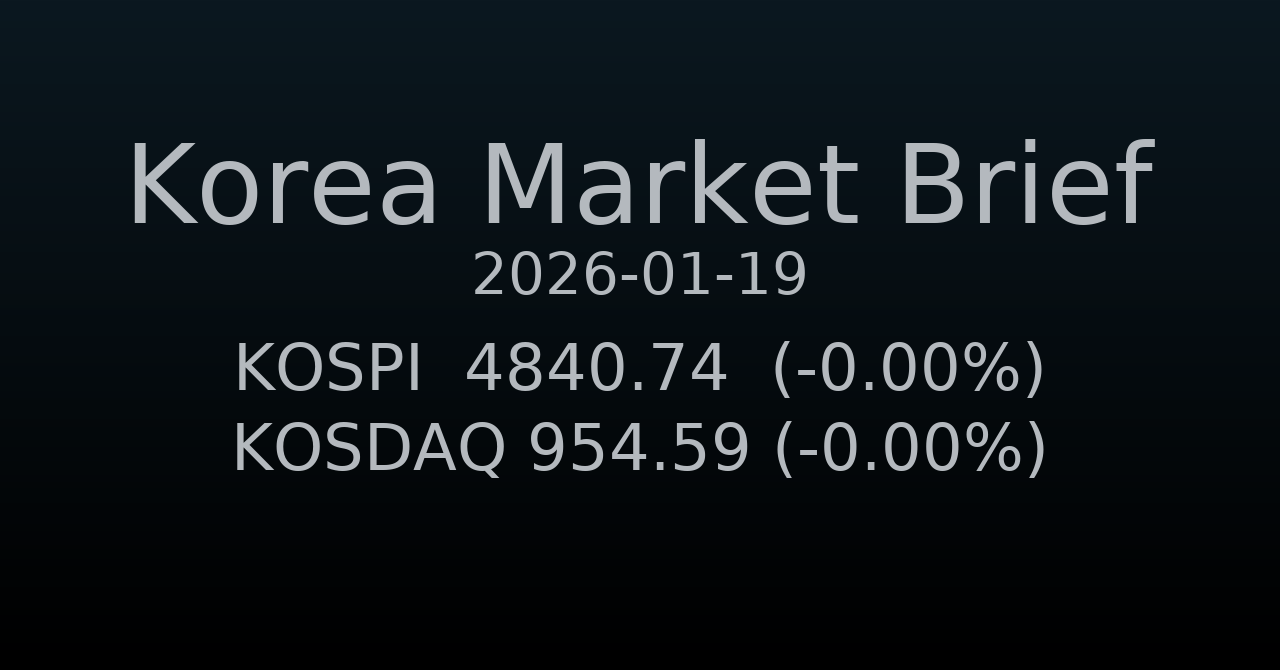 Korea Market Brief
2026-01-19

KOSPI 4840.74 (-0.00%)
KOSDAQ 954.59 (-0.00%)